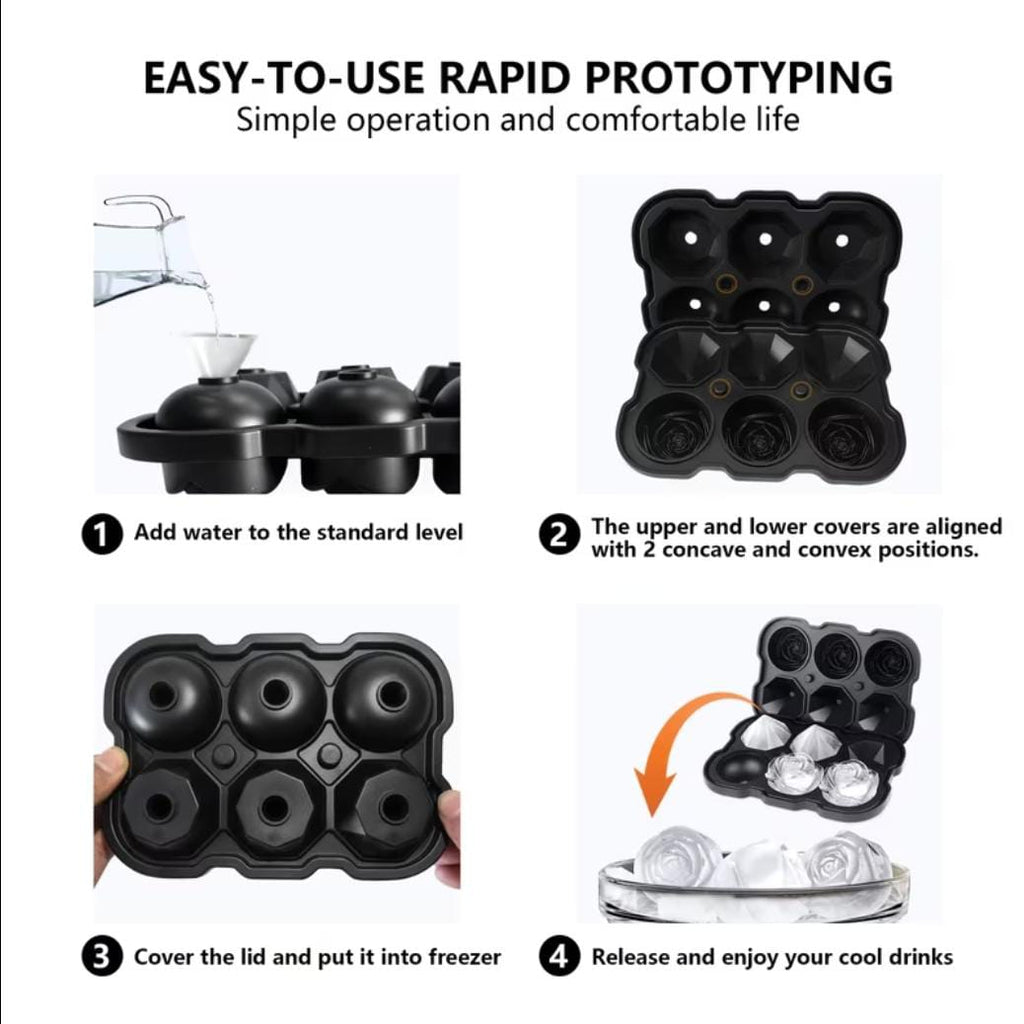 EASY-TO-USE RAPID PROTOTYPING
Simple operation and comfortable life

1 Add water to the standard level

2 The upper and lower covers are aligned with 2 concave and convex positions.

3 Cover the lid and put it into freezer

4 Release and enjoy your cool drinks