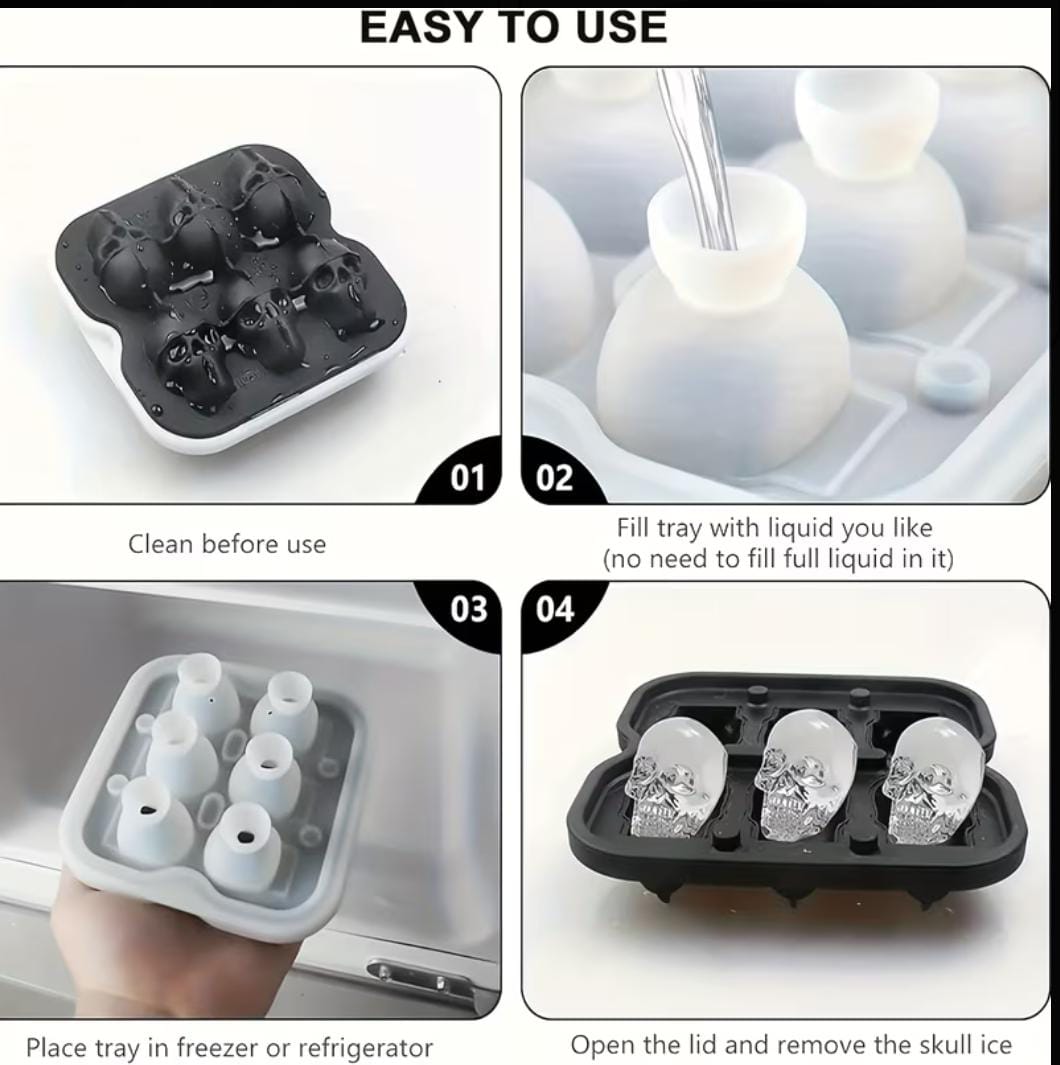 EASY TO USE

01

Clean before use

02

Fill tray with liquid you like
(no need to fill full liquid in it)

03

Place tray in freezer or refrigerator

04

Open the lid and remove the skull ice